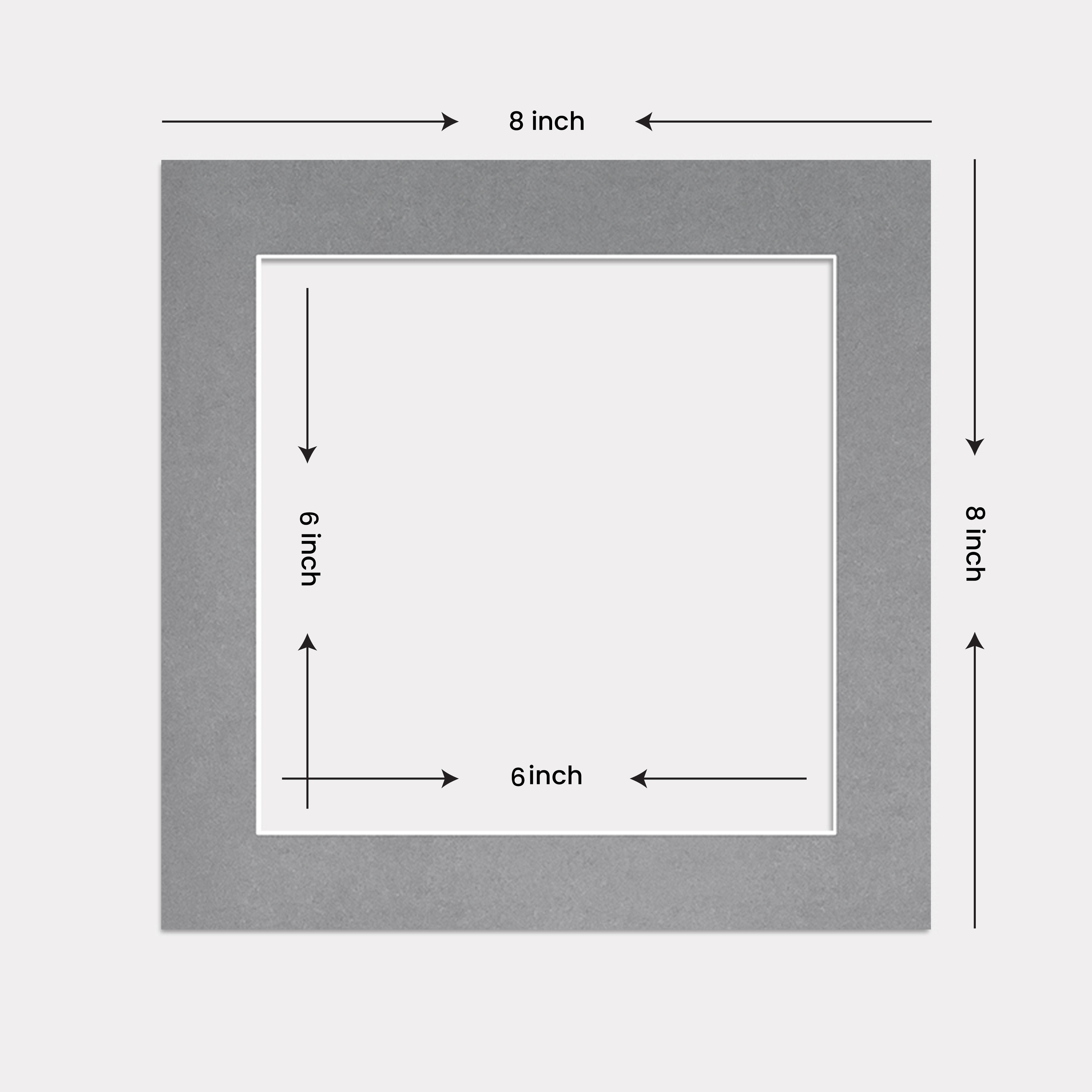 8 inch

6 inch

8 inch

6 inch